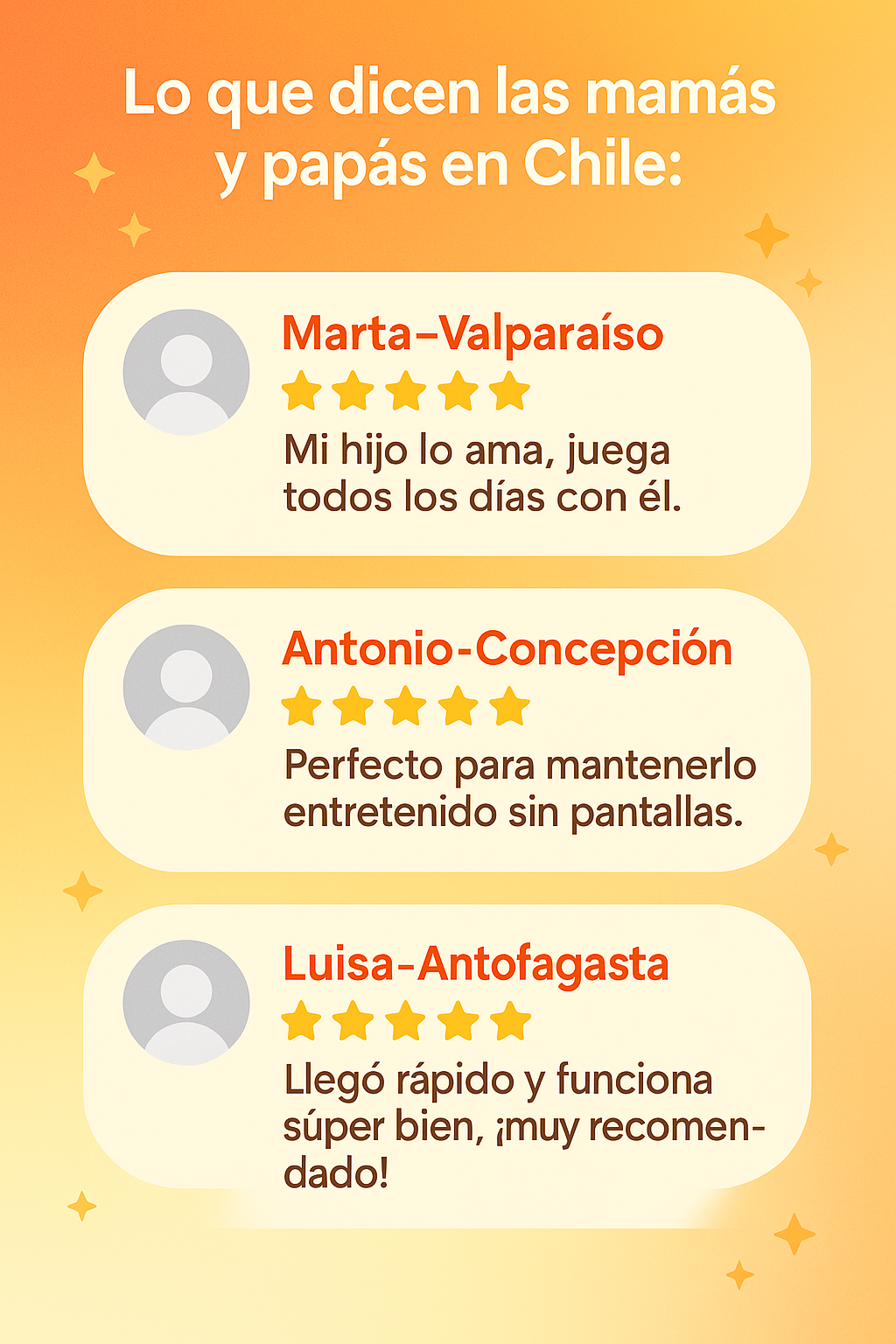 Lo que dicen las mamás y papás en Chile:

Marta–Valparaíso

Mi hijo lo ama, juega todos los días con él.

Antonio-Concepción

Perfecto para mantenerlo entretenido sin pantallas.

Luisa-Antofagasta

Llegó rápido y funciona súper bien, ¡muy recomendado!