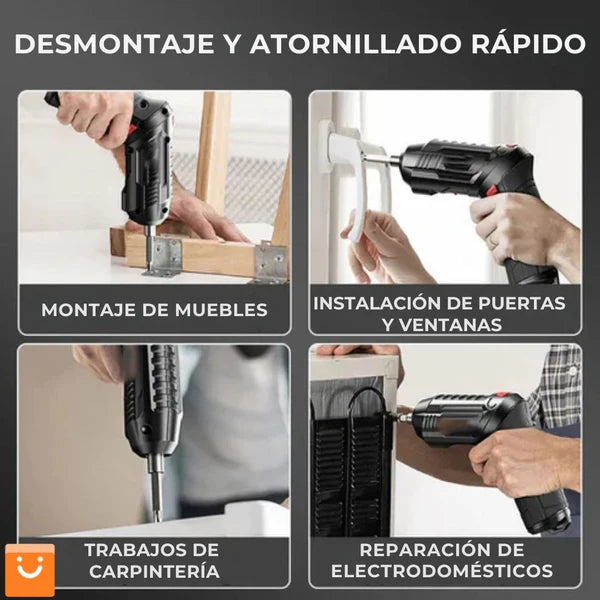 DESMONTAJE Y ATORNILLADO RÁPIDO

MONTAJE DE MUEBLES

INSTALACIÓN DE PUERTAS Y VENTANAS

TRABAJOS DE CARPINTERÍA

REPARACIÓN DE ELECTRODOMÉSTICOS